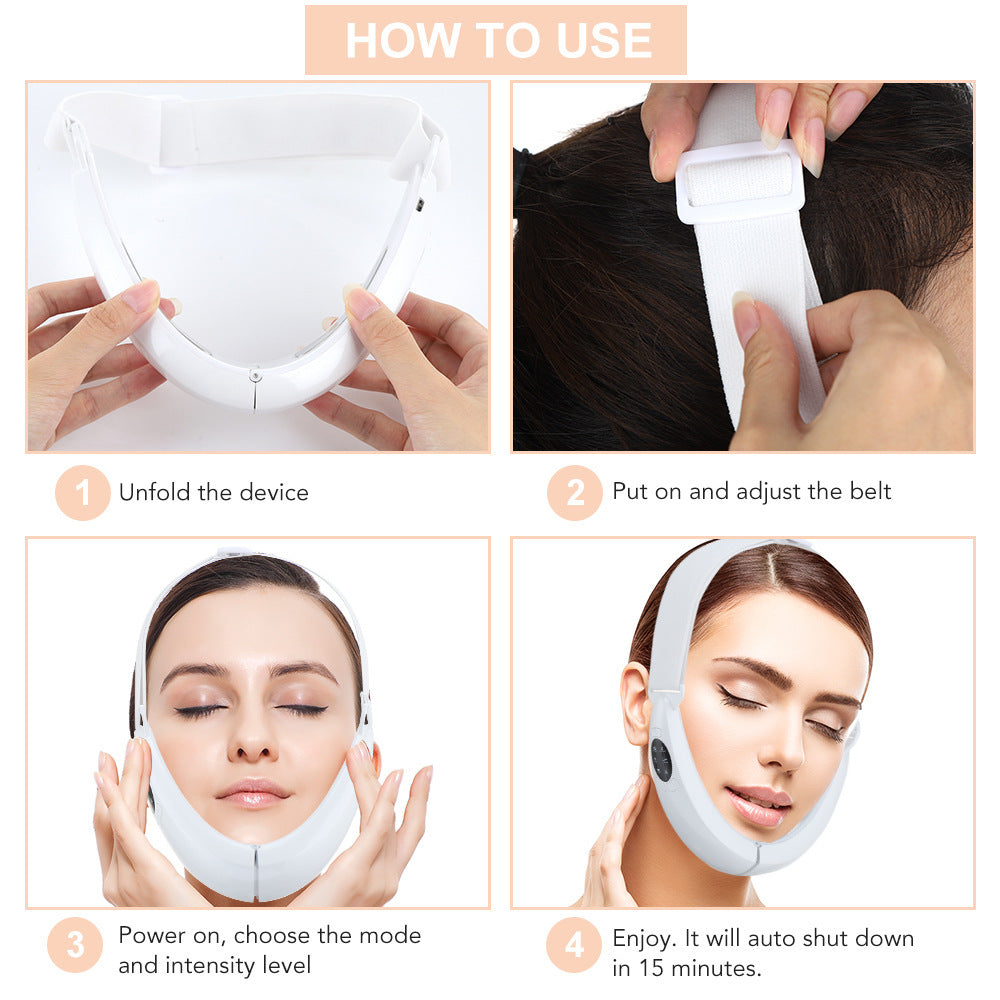 HOW TO USE

1 Unfold the device

2 Put on and adjust the belt

3 Power on, choose the mode and intensity level

4 Enjoy. It will auto shut down in 15 minutes.